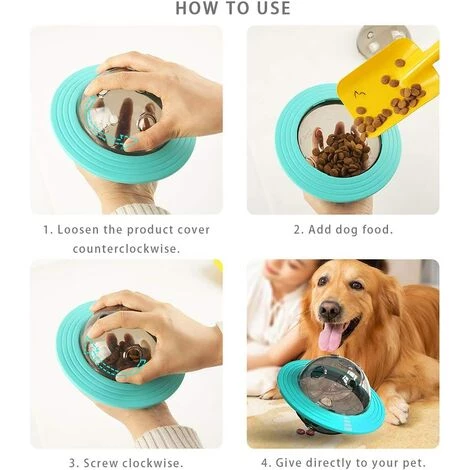 HOW TO USE

1. Loosen the product cover counterclockwise.

2. Add dog food.

3. Screw clockwise.

4. Give directly to your pet.